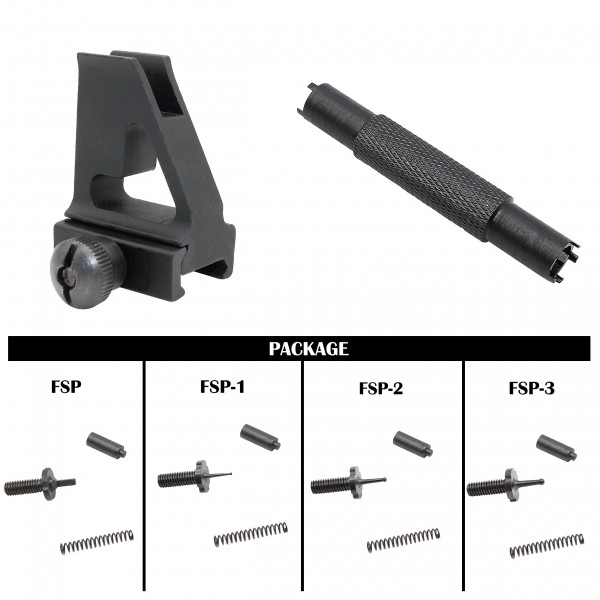 PACKAGE

FSP

FSP-1

FSP-2

FSP-3